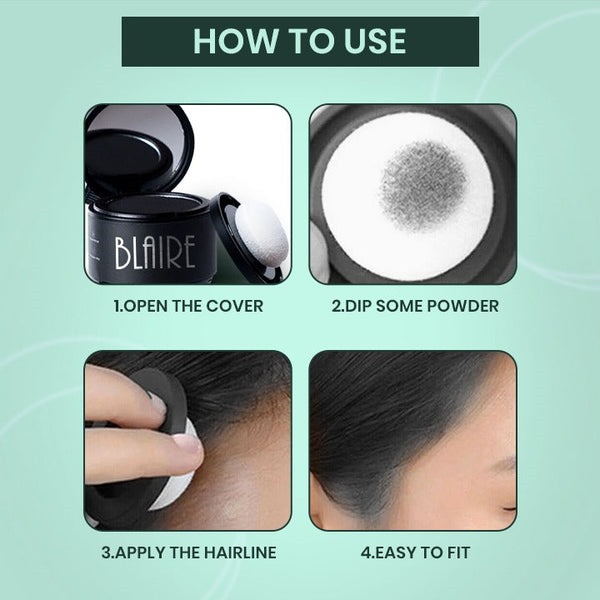 HOW TO USE

BLAIRE

1.OPEN THE COVER

2.DIP SOME POWDER

3.APPLY THE HAIRLINE

4.EASY TO FIT